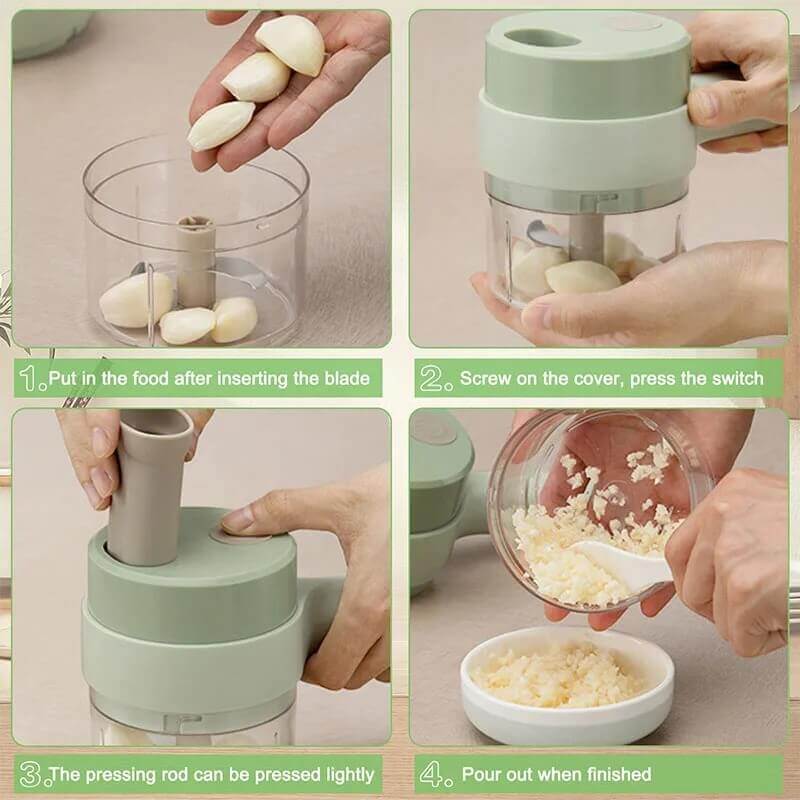 1. Put in the food after inserting the blade

2. Screw on the cover, press the switch

3. The pressing rod can be pressed lightly

4. Pour out when finished